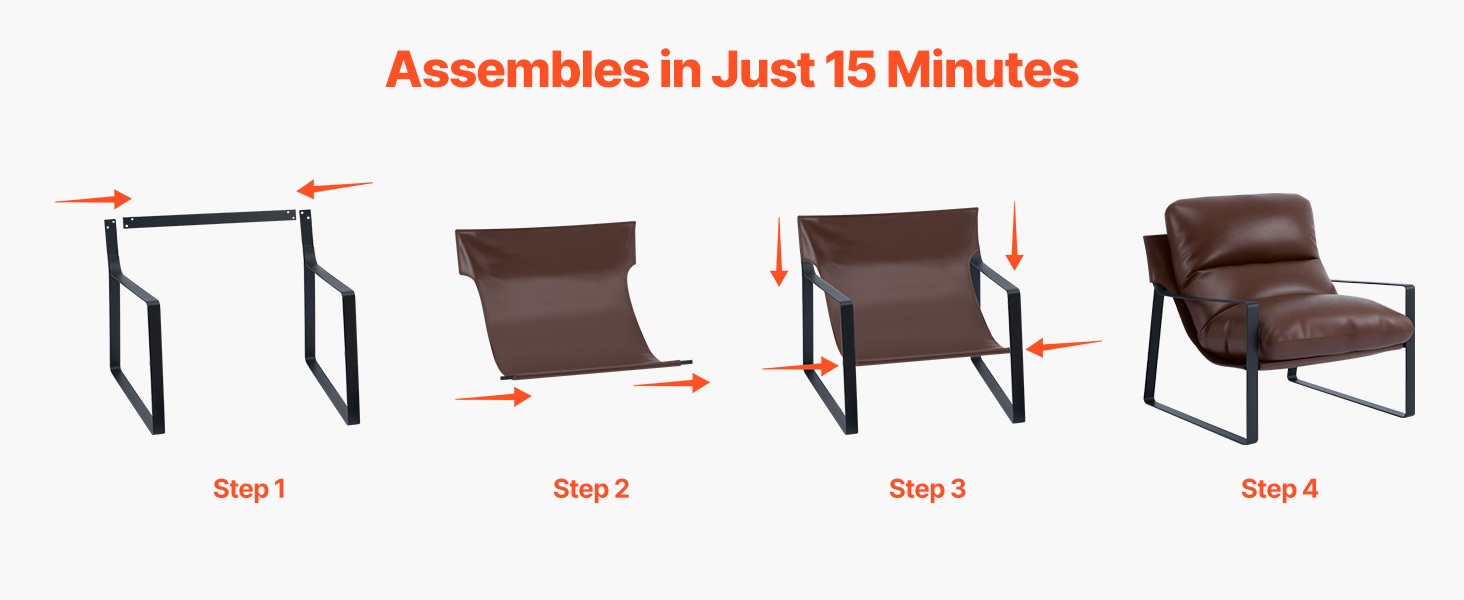 Assembles in Just 15 Minutes

Step 1

Step 2

Step 3

Step 4