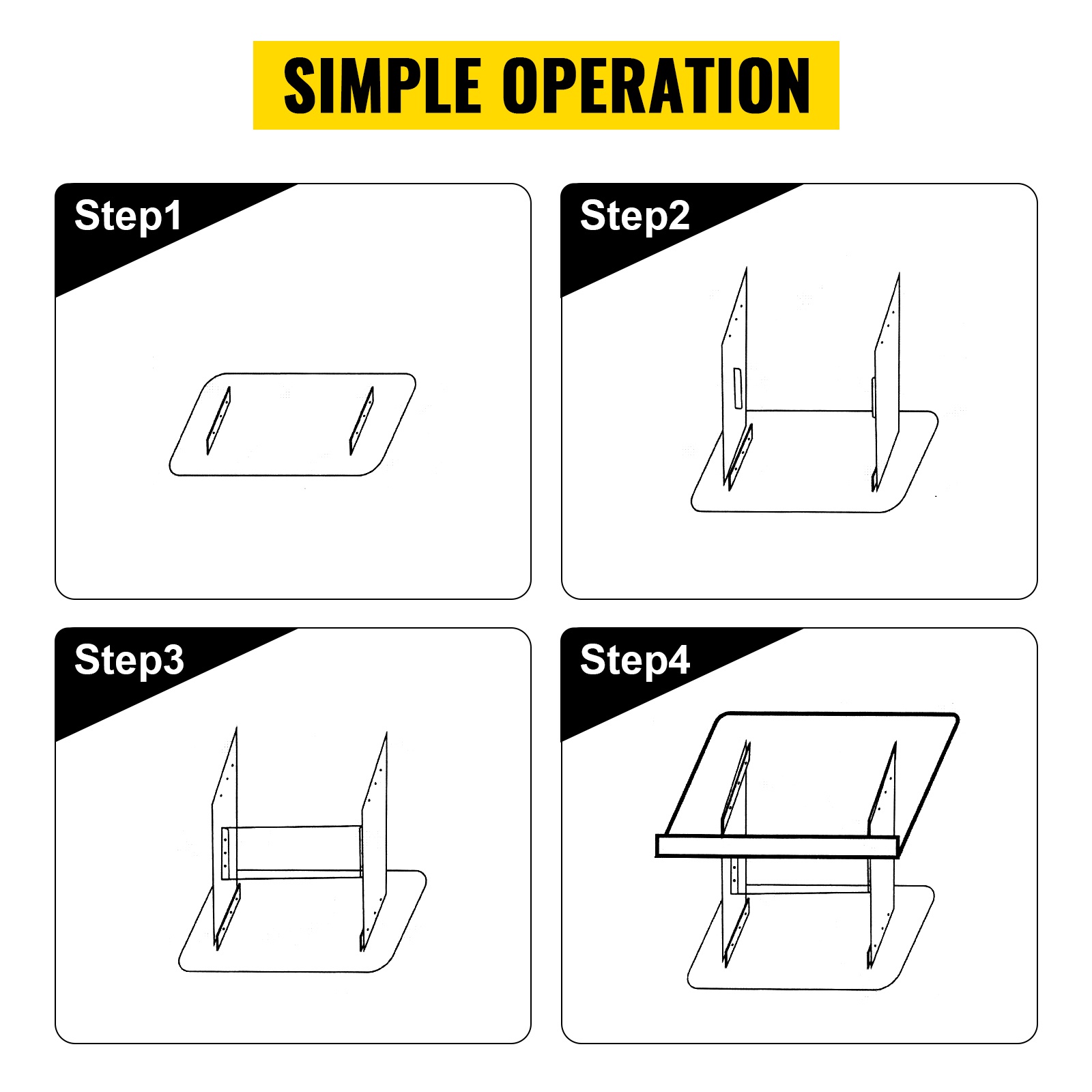 SIMPLE OPERATION

Step1

Step2

Step3

Step4