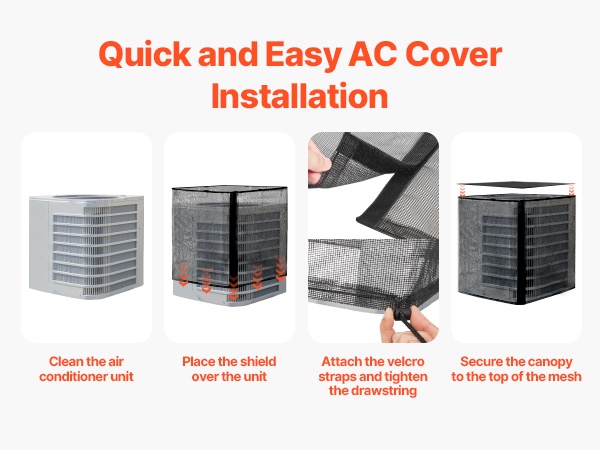 Quick and Easy AC Cover Installation

Clean the air conditioner unit

Place the shield over the unit

Attach the velcro straps and tighten the drawstring

Secure the canopy to the top of the mesh