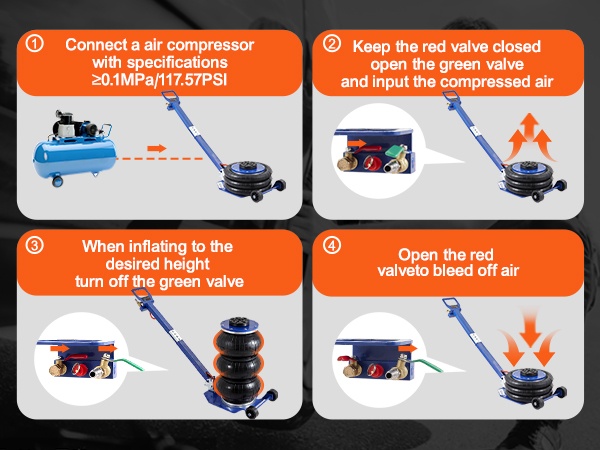 ① Connect a air compressor with specifications ≥0.1MPa/117.57PSI

② Keep the red valve closed open the green valve and input the compressed air

③ When inflating to the desired height turn off the green valve

④ Open the red valveto bleed off air