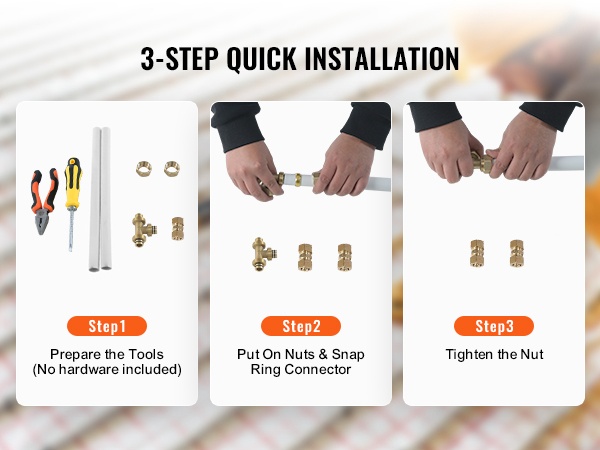 3-STEP QUICK INSTALLATION

Step1

Prepare the Tools
(No hardware included)

Step2

Put On Nuts & Snap Ring Connector

Step3

Tighten the Nut