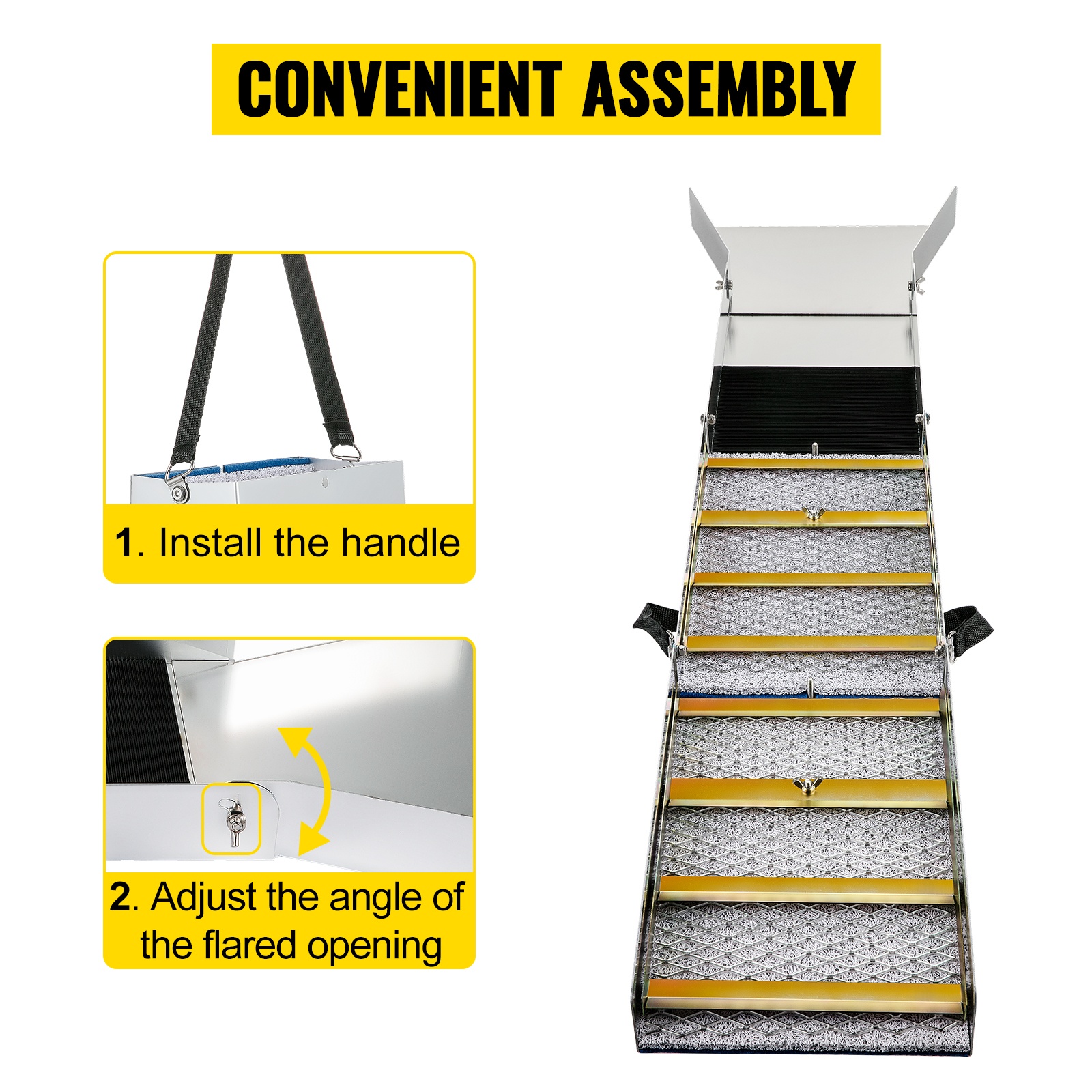 CONVENIENT ASSEMBLY

1. Install the handle

2. Adjust the angle of the flared opening