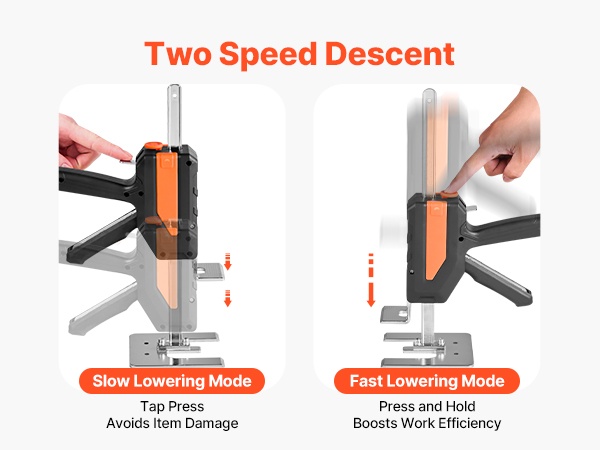 Two Speed Descent

Slow Lowering Mode

Tap Press
Avoids Item Damage

Fast Lowering Mode

Press and Hold
Boosts Work Efficiency