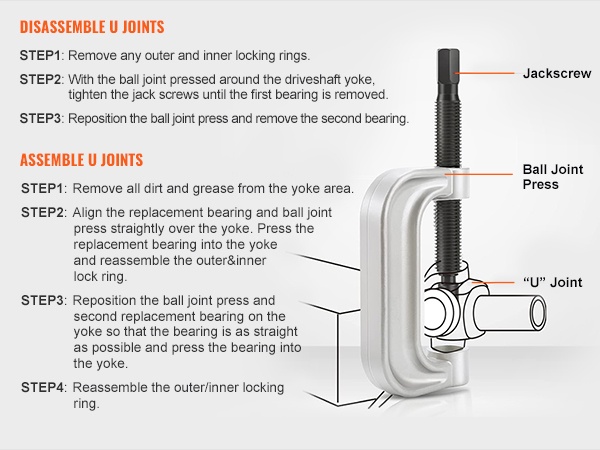 DISASSEMBLE U JOINTS

STEP1: Remove any outer and inner locking rings.

STEP2: With the ball joint pressed around the driveshaft yoke, tighten the jack screws until the first bearing is removed.

STEP3: Reposition the ball joint press and remove the second bearing.

ASSEMBLE U JOINTS

STEP1: Remove all dirt and grease from the yoke area.

STEP2: Align the replacement bearing and ball joint press straightly over the yoke. Press the replacement bearing into the yoke and reassemble the outer&inner lock ring.

STEP3: Reposition the ball joint press and second replacement bearing on the yoke so that the bearing is as straight as possible and press the bearing into the yoke.

STEP4: Reassemble the outer/inner locking ring.

Jackscrew

Ball Joint Press

“U” Joint