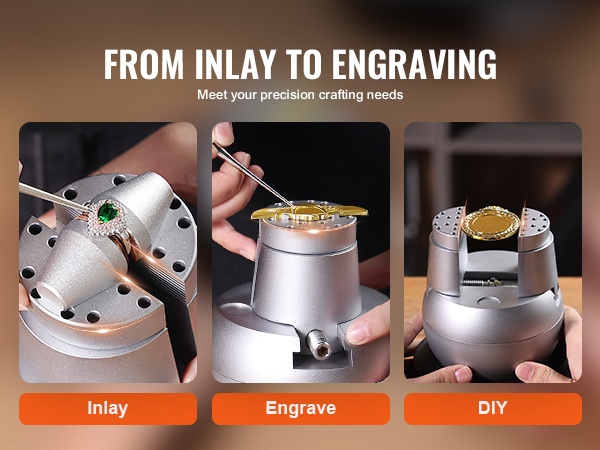 FROM INLAY TO ENGRAVING

Meet your precision crafting needs

Inlay

Engrave

DIY