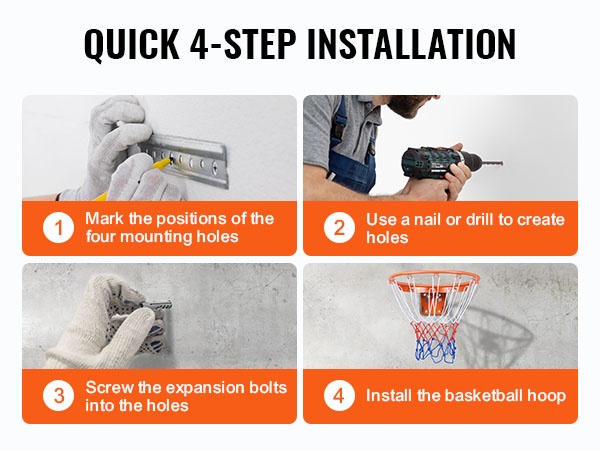 QUICK 4-STEP INSTALLATION

1 Mark the positions of the four mounting holes

2 Use a nail or drill to create holes

3 Screw the expansion bolts into the holes

4 Install the basketball hoop