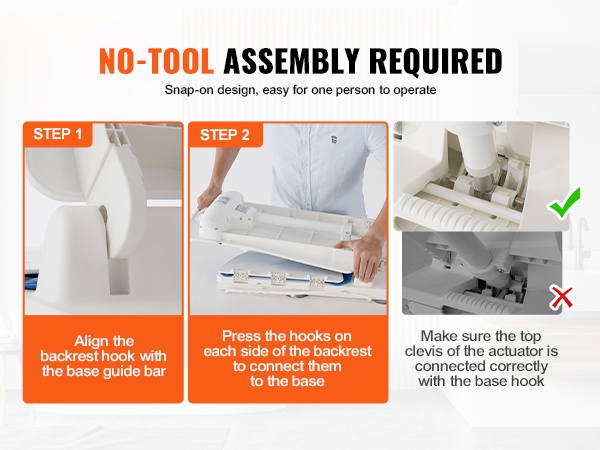 NO-TOOL ASSEMBLY REQUIRED
Snap-on design, easy for one person to operate

STEP 1

Align the backrest hook with the base guide bar

STEP 2

Press the hooks on each side of the backrest to connect them to the base

Make sure the top clevis of the actuator is connected correctly with the base hook