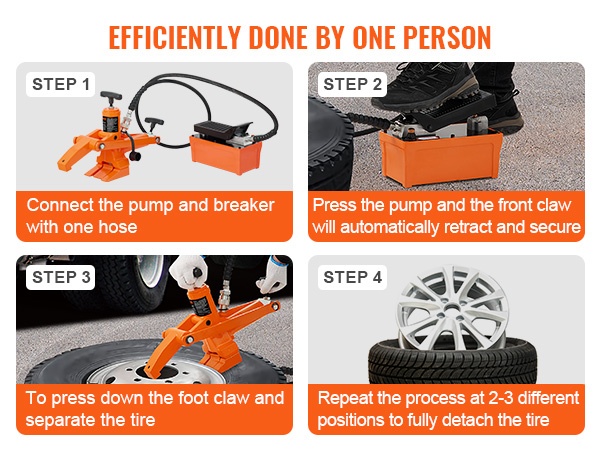 EFFICIENTLY DONE BY ONE PERSON

STEP 1

Connect the pump and breaker with one hose

STEP 2

Press the pump and the front claw will automatically retract and secure

STEP 3

To press down the foot claw and separate the tire

STEP 4

Repeat the process at 2-3 different positions to fully detach the tire