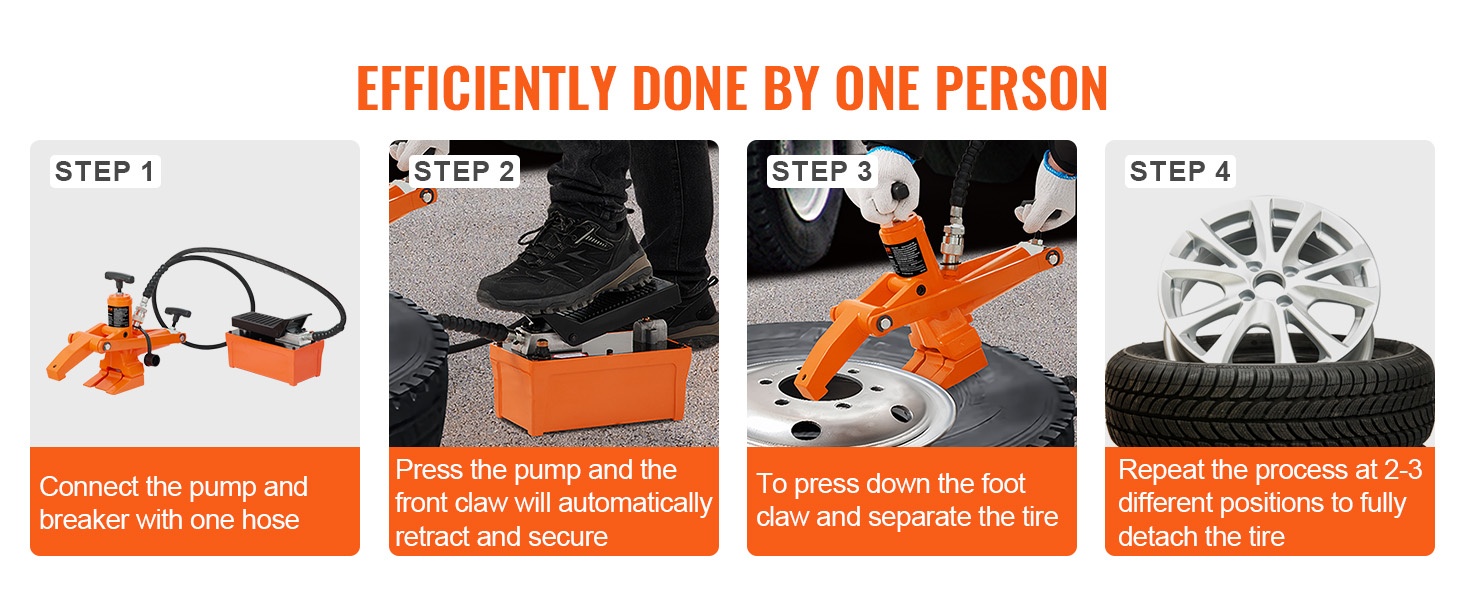 EFFICIENTLY DONE BY ONE PERSON

STEP 1

Connect the pump and breaker with one hose

STEP 2

Press the pump and the front claw will automatically retract and secure

STEP 3

To press down the foot claw and separate the tire

STEP 4

Repeat the process at 2-3 different positions to fully detach the tire