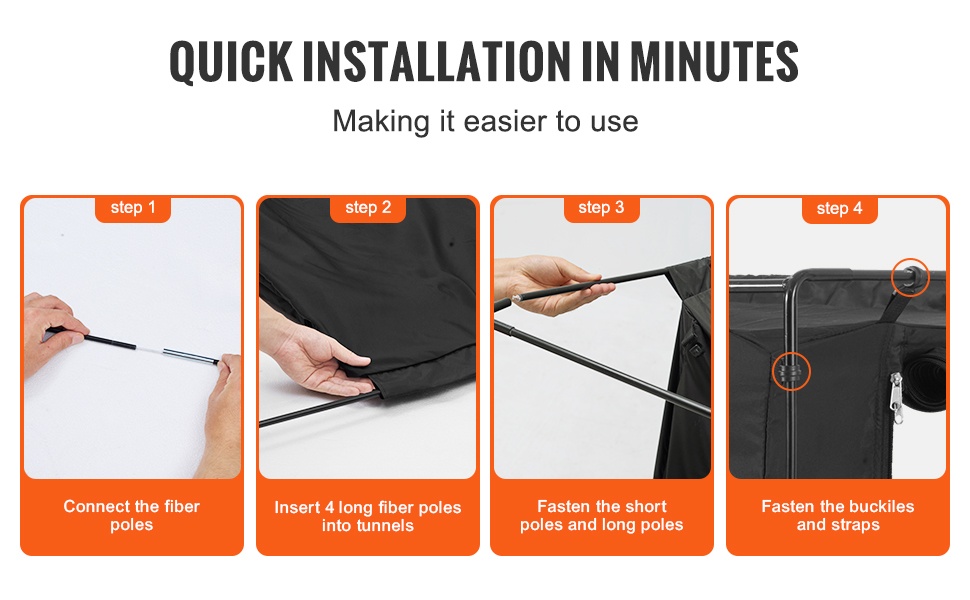 QUICK INSTALLATION IN MINUTES

Making it easier to use

step 1

Connect the fiber poles

step 2

Insert 4 long fiber poles into tunnels

step 3

Fasten the short poles and long poles

step 4

Fasten the buckiles and straps