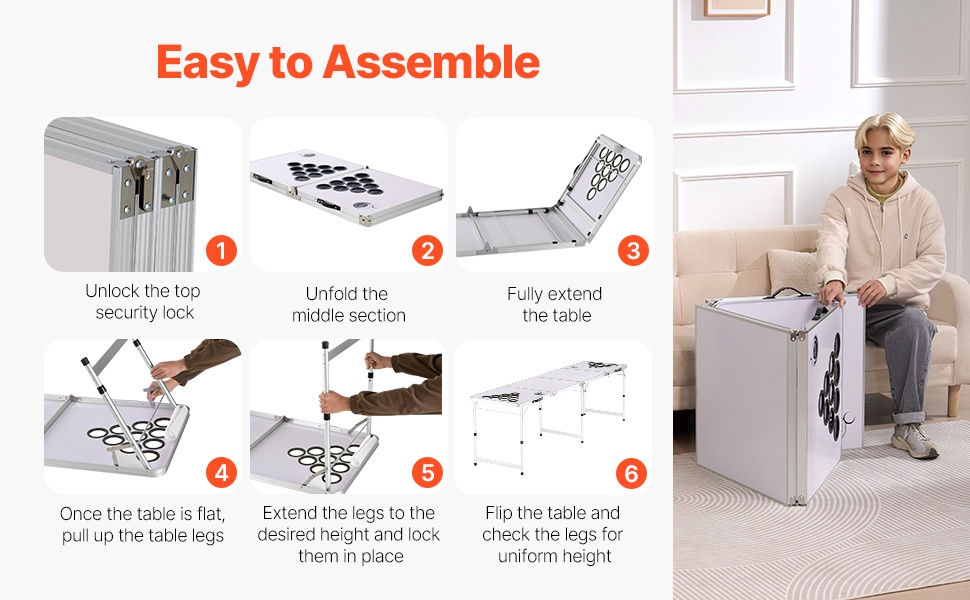 Easy to Assemble

1
Unlock the top security lock

2
Unfold the middle section

3
Fully extend the table

4
Once the table is flat, pull up the table legs

5
Extend the legs to the desired height and lock them in place

6
Flip the table and check the legs for uniform height