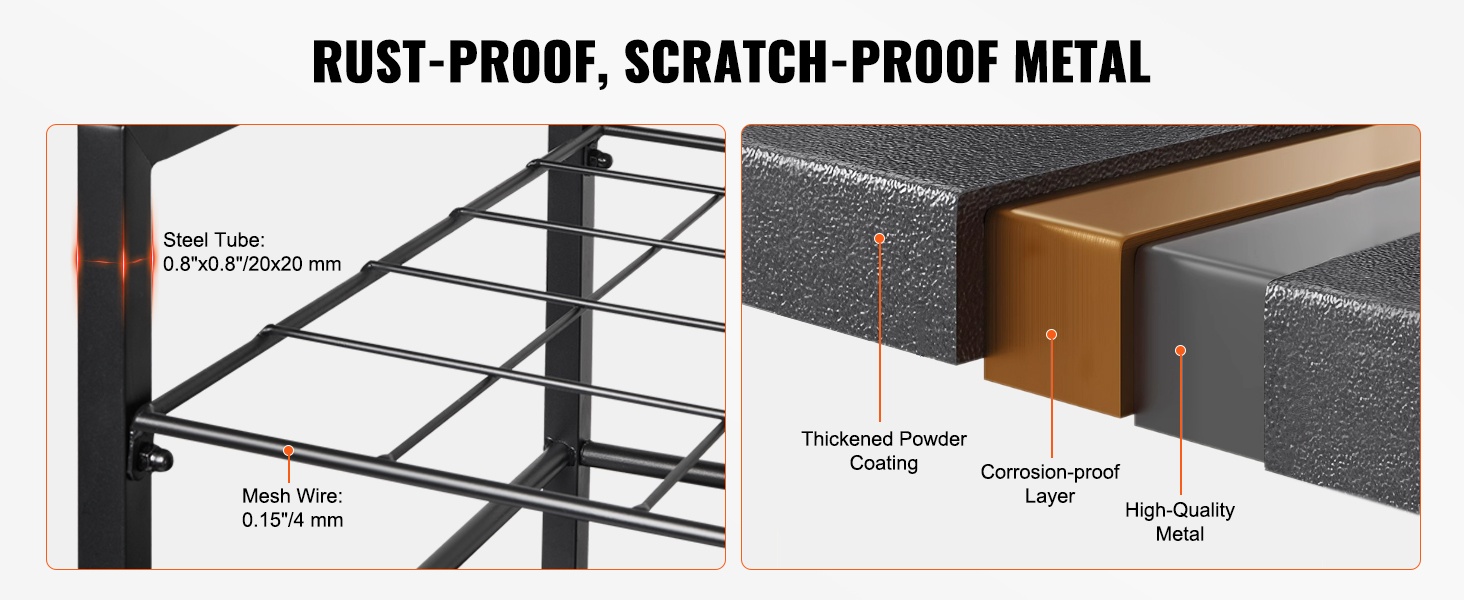 RUST-PROOF, SCRATCH-PROOF METAL

Steel Tube:
0.8"x0.8"/20x20 mm

Mesh Wire:
0.15"/4 mm

Thickened Powder Coating

Corrosion-proof Layer

High-Quality Metal