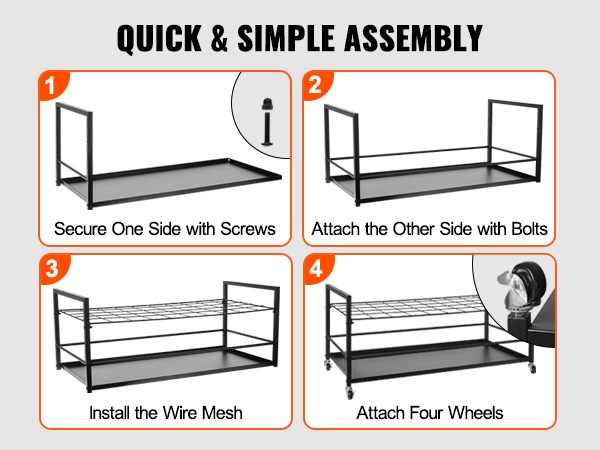 QUICK & SIMPLE ASSEMBLY

1

Secure One Side with Screws

2

Attach the Other Side with Bolts

3

Install the Wire Mesh

4

Attach Four Wheels