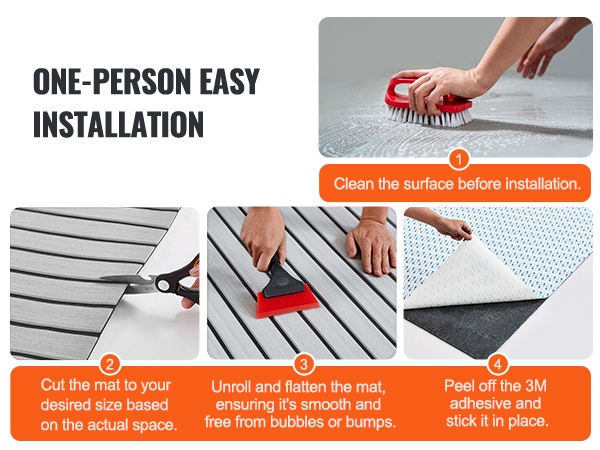 ONE-PERSON EASY INSTALLATION

1
Clean the surface before installation.

2
Cut the mat to your desired size based on the actual space.

3
Unroll and flatten the mat, ensuring it's smooth and free from bubbles or bumps.

4
Peel off the 3M adhesive and stick it in place.