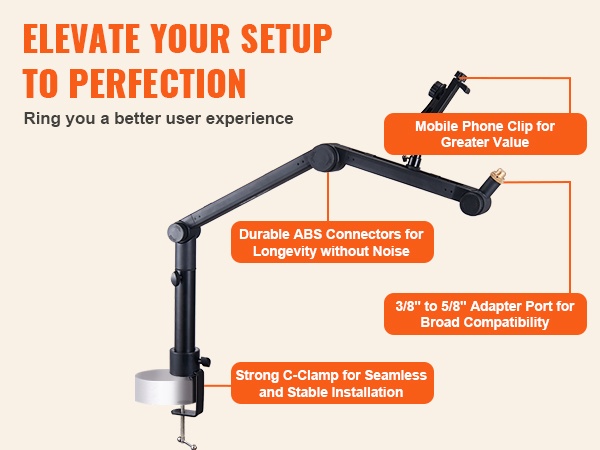 ELEVATE YOUR SETUP TO PERFECTION

Ring you a better user experience

Mobile Phone Clip for Greater Value

Durable ABS Connectors for Longevity without Noise

3/8" to 5/8" Adapter Port for Broad Compatibility

Strong C-Clamp for Seamless and Stable Installation