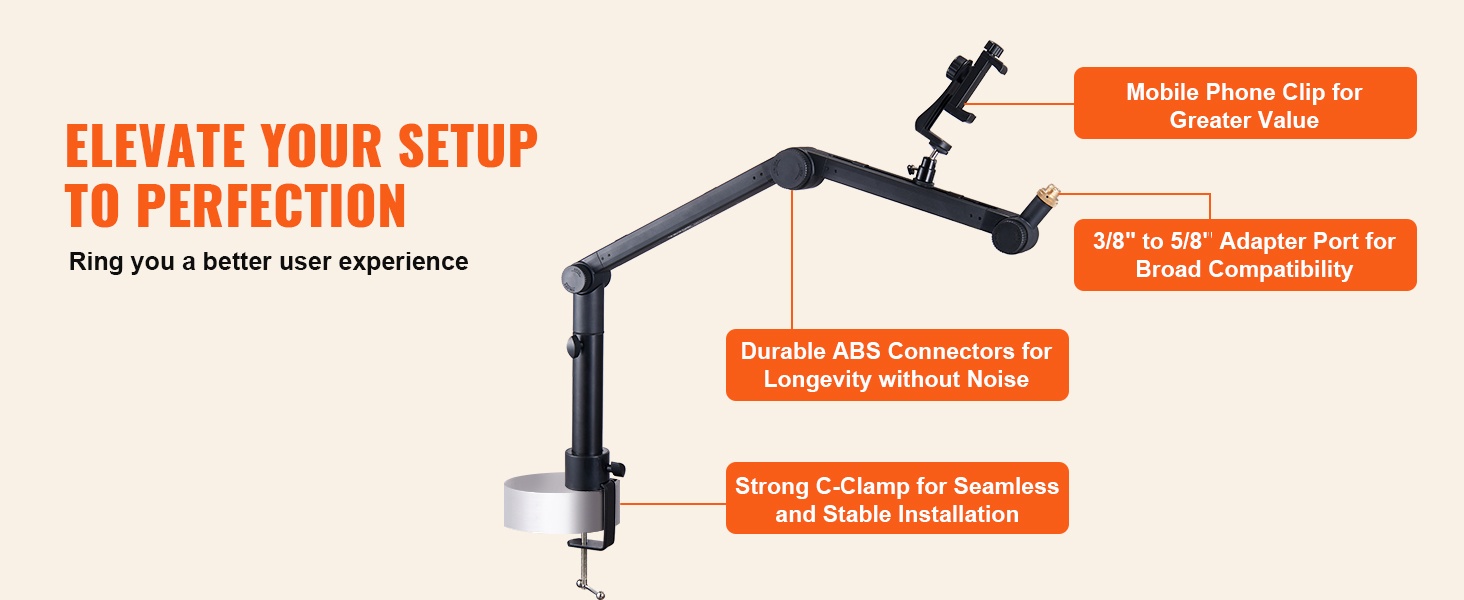 ELEVATE YOUR SETUP TO PERFECTION

Ring you a better user experience

Mobile Phone Clip for Greater Value

3/8" to 5/8" Adapter Port for Broad Compatibility

Durable ABS Connectors for Longevity without Noise

Strong C-Clamp for Seamless and Stable Installation