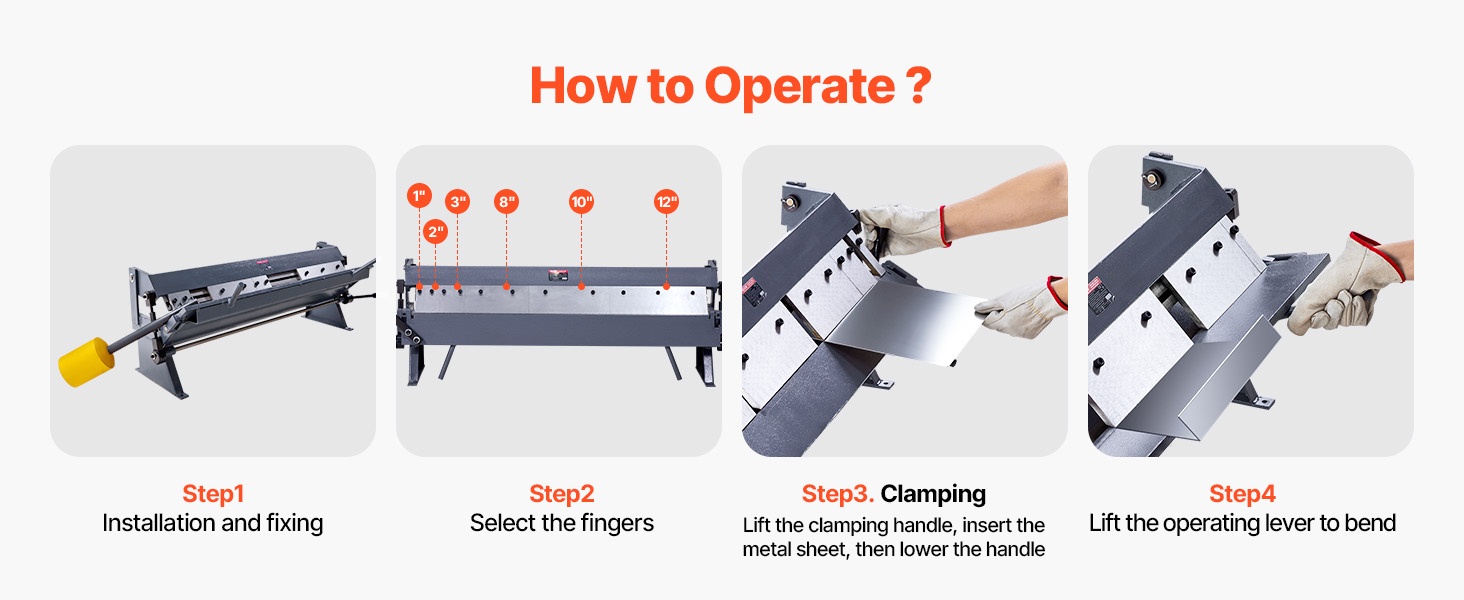 How to Operate ?

1"
2"
3"
8"
10"
12"

Step1
Installation and fixing

Step2
Select the fingers

Step3. Clamping
Lift the clamping handle, insert the metal sheet, then lower the handle

Step4
Lift the operating lever to bend