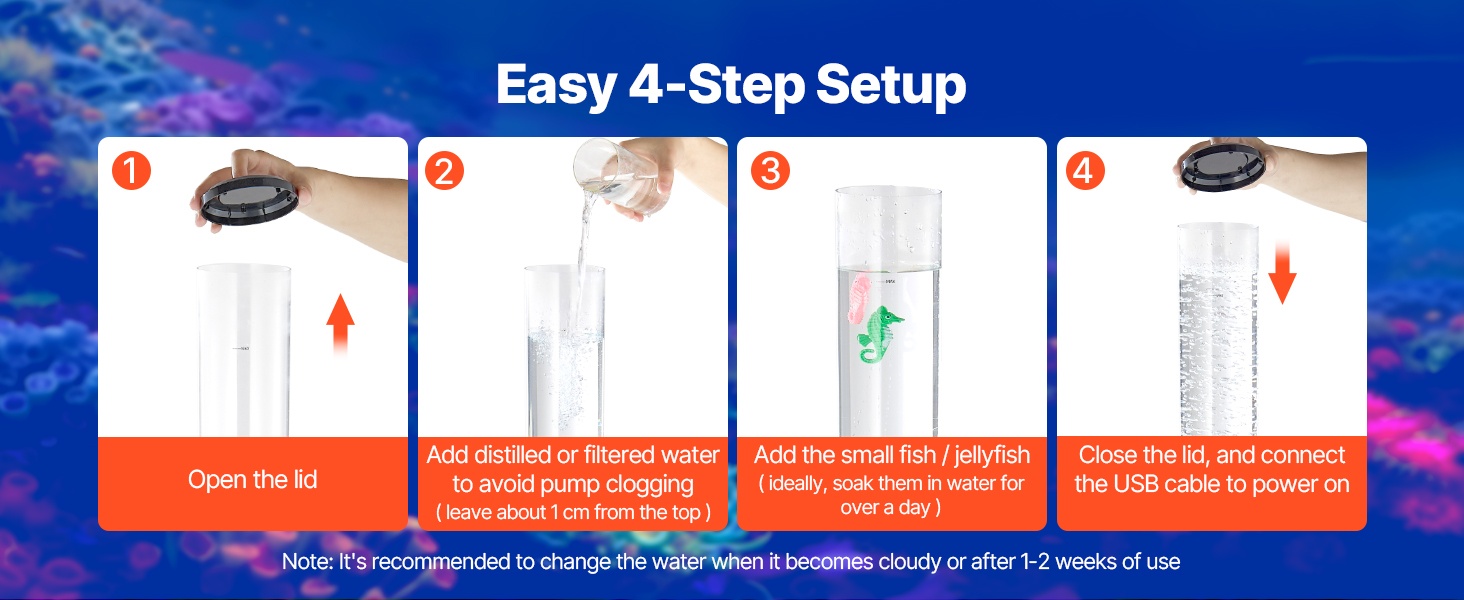 Easy 4-Step Setup

1
Open the lid

2
Add distilled or filtered water to avoid pump clogging
( leave about 1 cm from the top )

3
Add the small fish / jellyfish
( ideally, soak them in water for over a day )

4
Close the lid, and connect the USB cable to power on

Note: It's recommended to change the water when it becomes cloudy or after 1-2 weeks of use