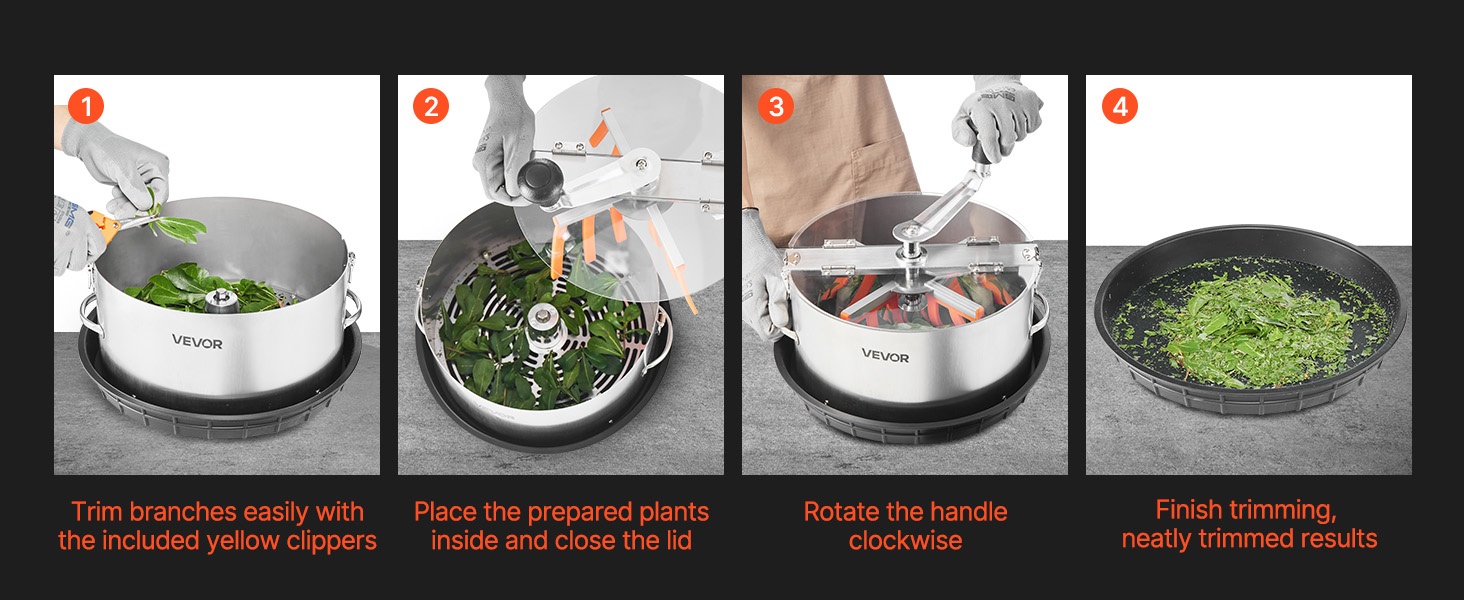 1

VEVOR

Trim branches easily with the included yellow clippers

2

Place the prepared plants inside and close the lid

3

VEVOR

Rotate the handle clockwise

4

Finish trimming, neatly trimmed results