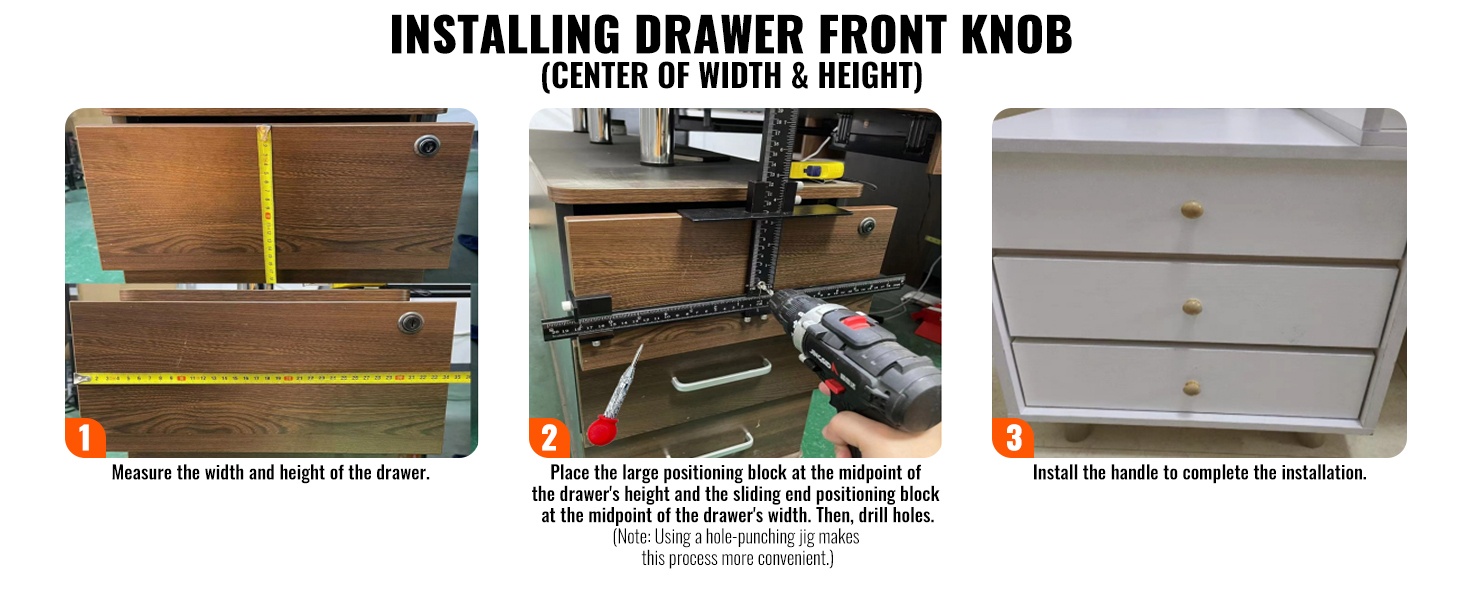 INSTALLING DRAWER FRONT KNOB
(CENTER OF WIDTH & HEIGHT)

1
Measure the width and height of the drawer.

2
Place the large positioning block at the midpoint of the drawer's height and the sliding end positioning block at the midpoint of the drawer's width. Then, drill holes.
(Note: Using a hole-punching jig makes this process more convenient.)

3
Install the handle to complete the installation.