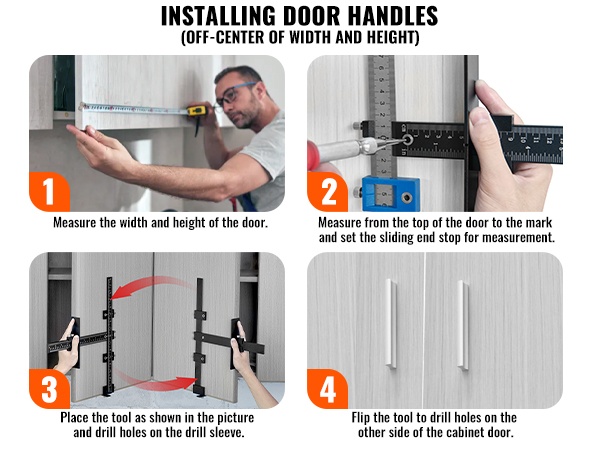 INSTALLING DOOR HANDLES
(OFF-CENTER OF WIDTH AND HEIGHT)

1

Measure the width and height of the door.

2

Measure from the top of the door to the mark and set the sliding end stop for measurement.

3

Place the tool as shown in the picture and drill holes on the drill sleeve.

4

Flip the tool to drill holes on the other side of the cabinet door.