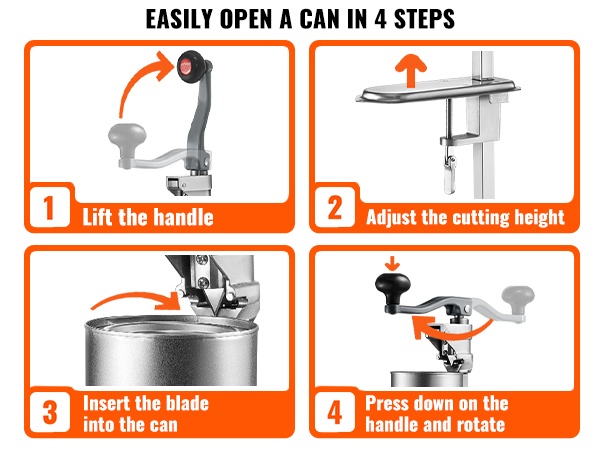 EASILY OPEN A CAN IN 4 STEPS

1 Lift the handle

2 Adjust the cutting height

3 Insert the blade into the can

4 Press down on the handle and rotate