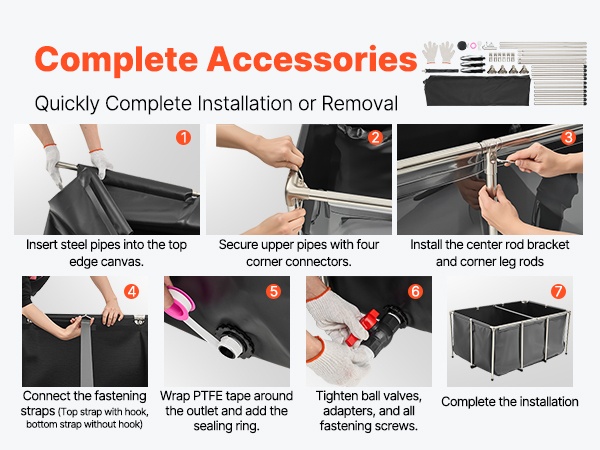 Complete Accessories

Quickly Complete Installation or Removal

1

Insert steel pipes into the top edge canvas.

2

Secure upper pipes with four corner connectors.

3

Install the center rod bracket and corner leg rods

4

Connect the fastening straps (Top strap with hook, bottom strap without hook)

5

Wrap PTFE tape around the outlet and add the sealing ring.

6

Tighten ball valves, adapters, and all fastening screws.

7

Complete the installation