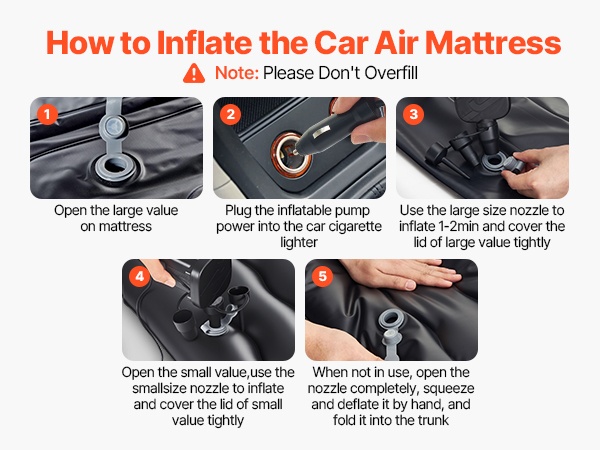 How to Inflate the Car Air Mattress

Note: Please Don't Overfill

1
Open the large value on mattress

2
Plug the inflatable pump power into the car cigarette lighter

3
Use the large size nozzle to inflate 1-2min and cover the lid of large value tightly

4
Open the small value,use the smallsize nozzle to inflate and cover the lid of small value tightly

5
When not in use, open the nozzle completely, squeeze and deflate it by hand, and fold it into the trunk