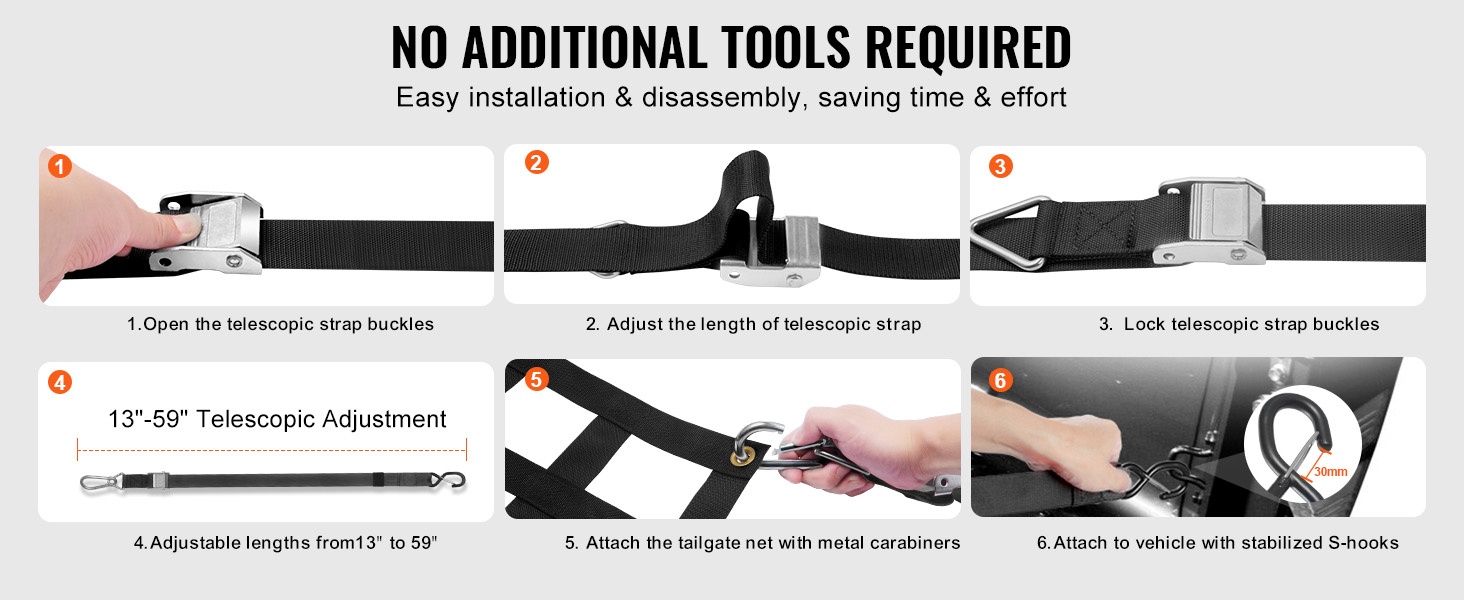 NO ADDITIONAL TOOLS REQUIRED

Easy installation & disassembly, saving time & effort

1

1.Open the telescopic strap buckles

2

2. Adjust the length of telescopic strap

3

3. Lock telescopic strap buckles

4

13"-59" Telescopic Adjustment

4.Adjustable lengths from13" to 59"

5

5. Attach the tailgate net with metal carabiners

6

30mm

6.Attach to vehicle with stabilized S-hooks