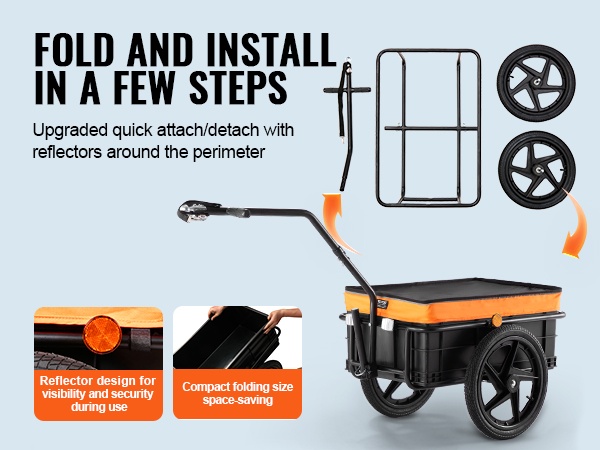 FOLD AND INSTALL IN A FEW STEPS

Upgraded quick attach/detach with reflectors around the perimeter

Reflector design for visibility and security during use

Compact folding size space-saving