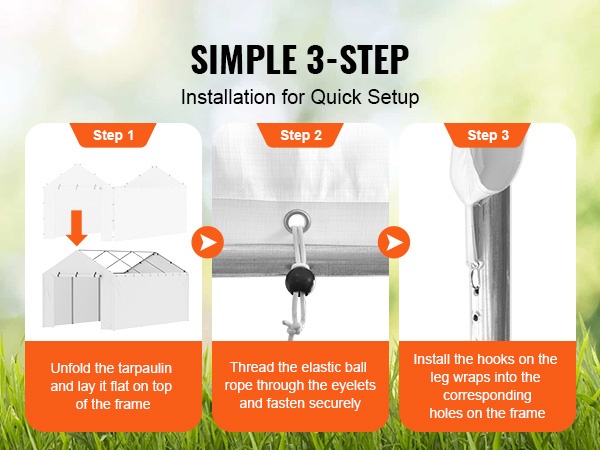 SIMPLE 3-STEP

Installation for Quick Setup

Step 1

Unfold the tarpaulin and lay it flat on top of the frame

Step 2

Thread the elastic ball rope through the eyelets and fasten securely

Step 3

Install the hooks on the leg wraps into the corresponding holes on the frame