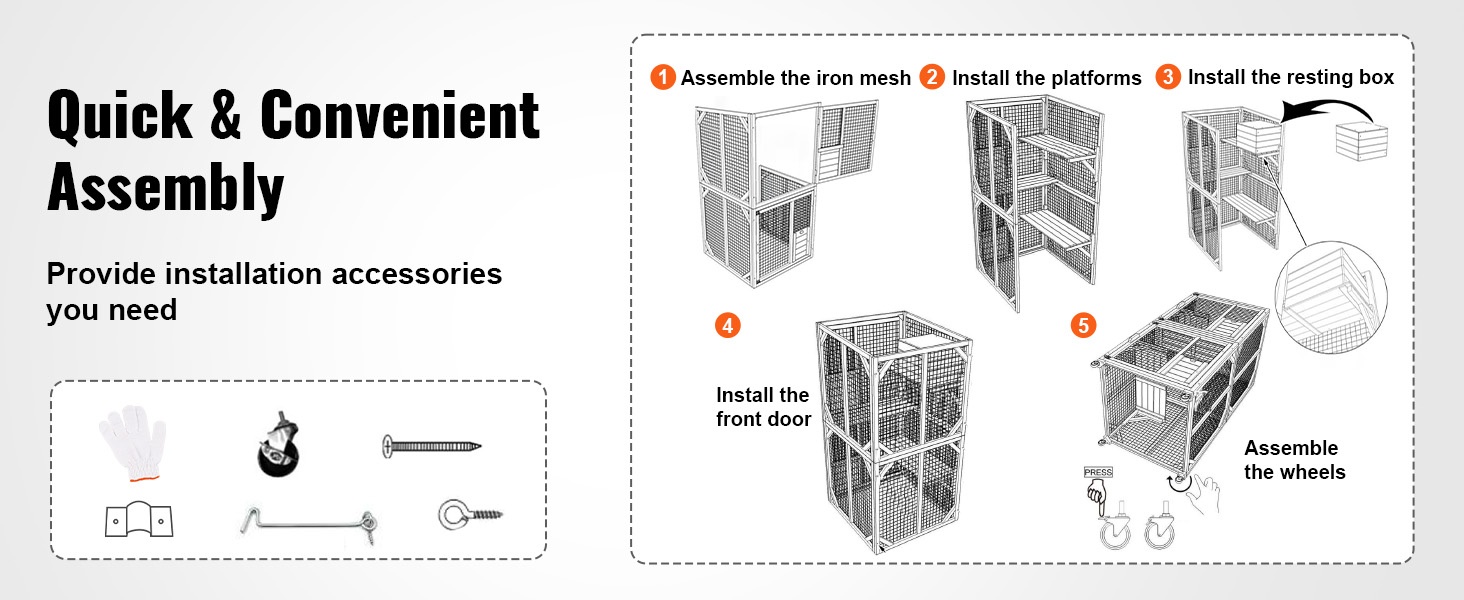 Quick & Convenient Assembly

Provide installation accessories you need

1 Assemble the iron mesh

2 Install the platforms

3 Install the resting box

4

Install the front door

5

Assemble the wheels

PRESS