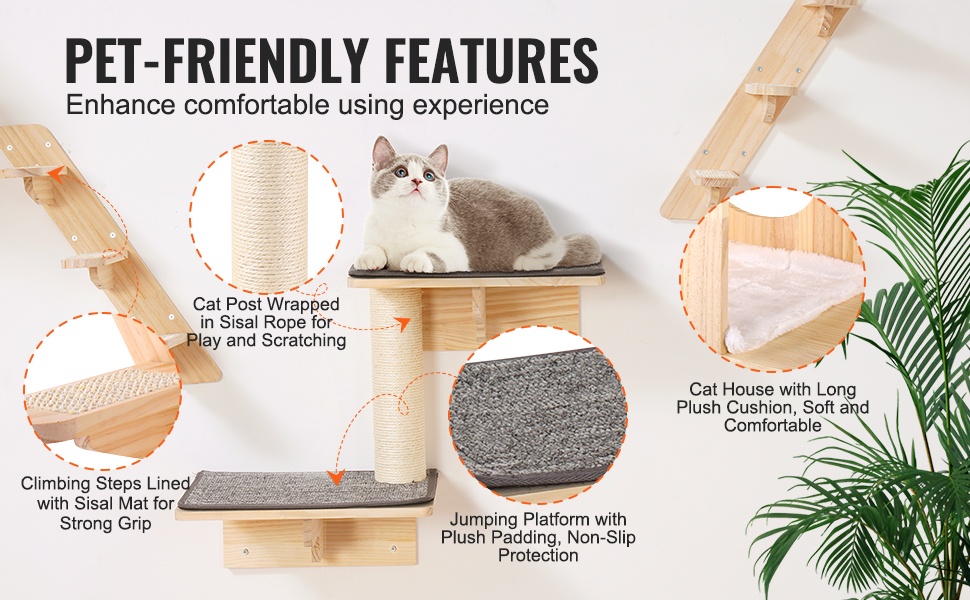 PET-FRIENDLY FEATURES
Enhance comfortable using experience

Cat Post Wrapped in Sisal Rope for Play and Scratching

Climbing Steps Lined with Sisal Mat for Strong Grip

Jumping Platform with Plush Padding, Non-Slip Protection

Cat House with Long Plush Cushion, Soft and Comfortable