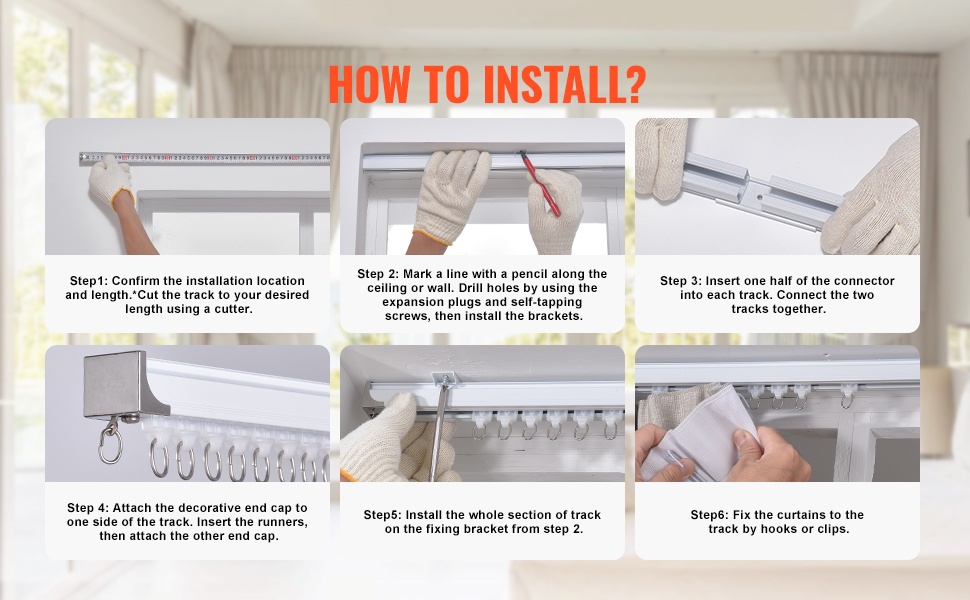 HOW TO INSTALL?

Step1: Confirm the installation location and length.*Cut the track to your desired length using a cutter.

Step 2: Mark a line with a pencil along the ceiling or wall. Drill holes by using the expansion plugs and self-tapping screws, then install the brackets.

Step 3: Insert one half of the connector into each track. Connect the two tracks together.

Step 4: Attach the decorative end cap to one side of the track. Insert the runners, then attach the other end cap.

Step5: Install the whole section of track on the fixing bracket from step 2.

Step6: Fix the curtains to the track by hooks or clips.