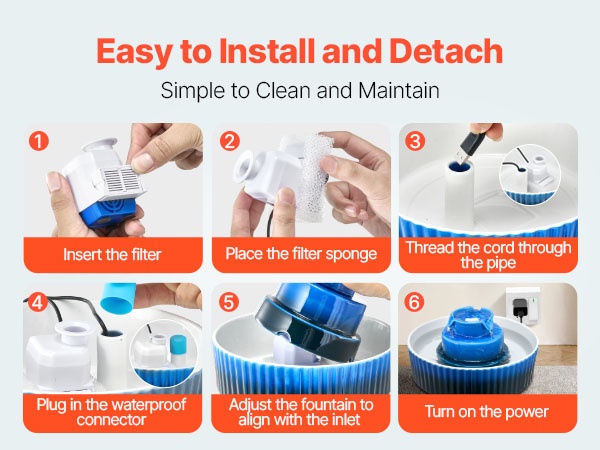 Easy to Install and Detach

Simple to Clean and Maintain

1

Insert the filter

2

Place the filter sponge

3

Thread the cord through the pipe

4

Plug in the waterproof connector

5

Adjust the fountain to align with the inlet

6

Turn on the power