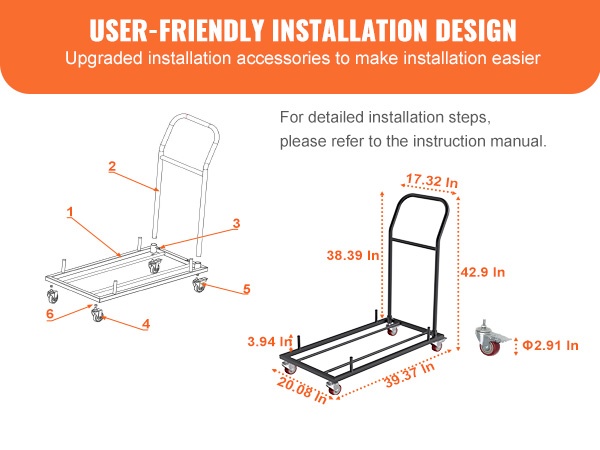 USER-FRIENDLY INSTALLATION DESIGN
Upgraded installation accessories to make installation easier

For detailed installation steps, please refer to the instruction manual.

2
1
3
5
6
4

17.32 In
38.39 In
42.9 In
3.94 In
Φ2.91 In
20.08 In
39.37 In