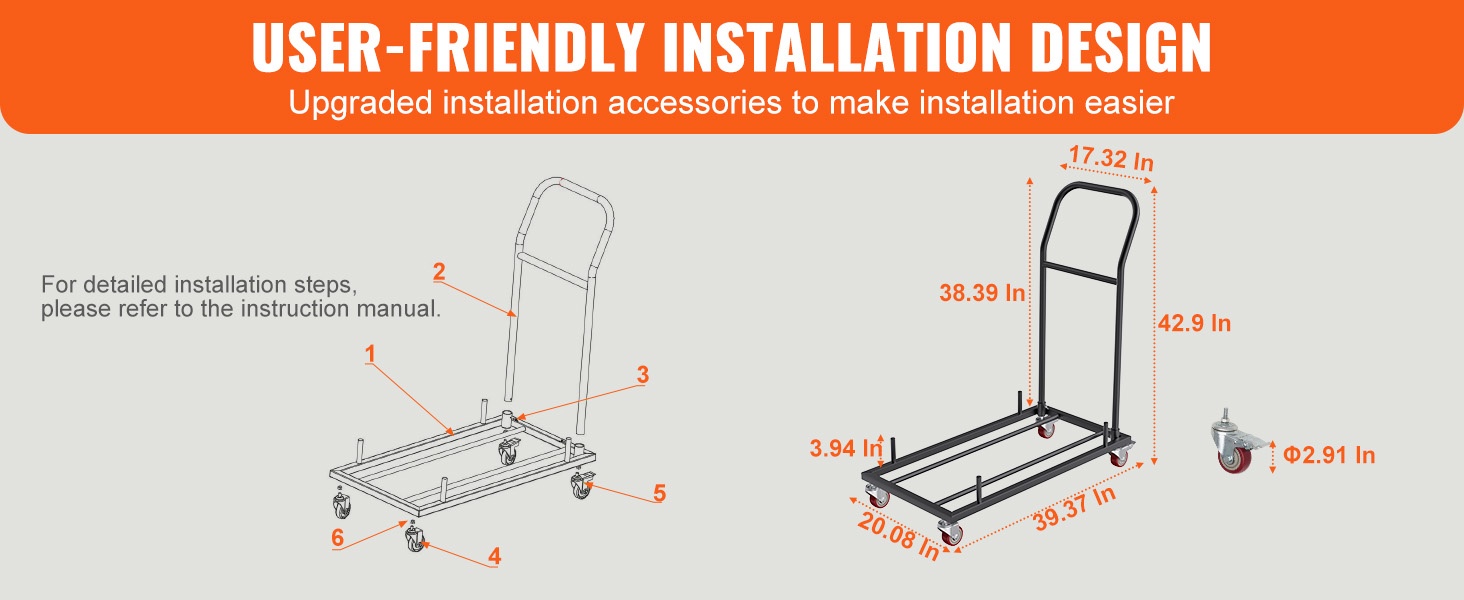 USER-FRIENDLY INSTALLATION DESIGN

Upgraded installation accessories to make installation easier

For detailed installation steps, please refer to the instruction manual.

2

1

3

5

6

4

17.32 In

38.39 In

42.9 In

3.94 In

20.08 In

39.37 In

Φ2.91 In