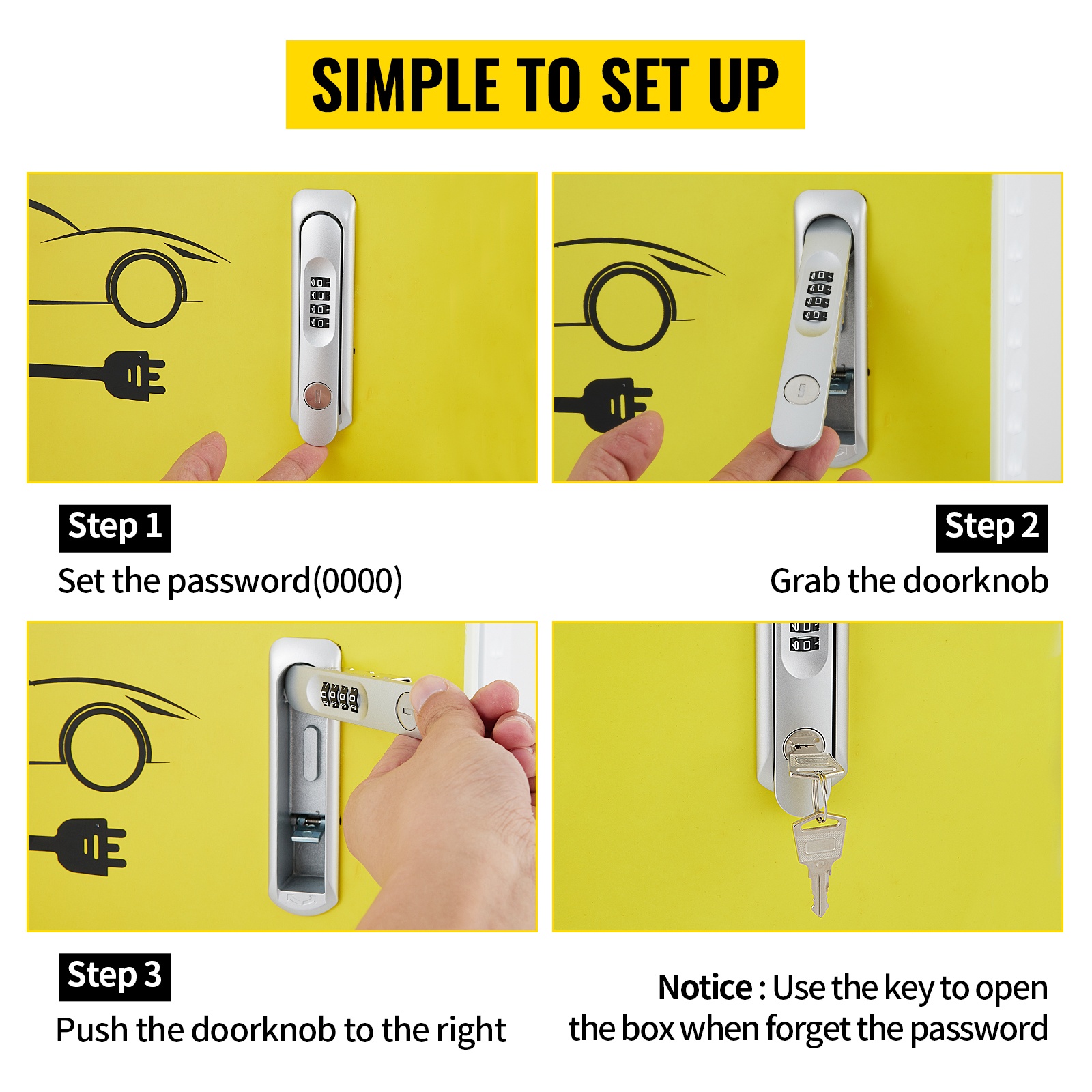 SIMPLE TO SET UP

Step 1
Set the password(0000)

Step 2
Grab the doorknob

Step 3
Push the doorknob to the right

Notice : Use the key to open the box when forget the password