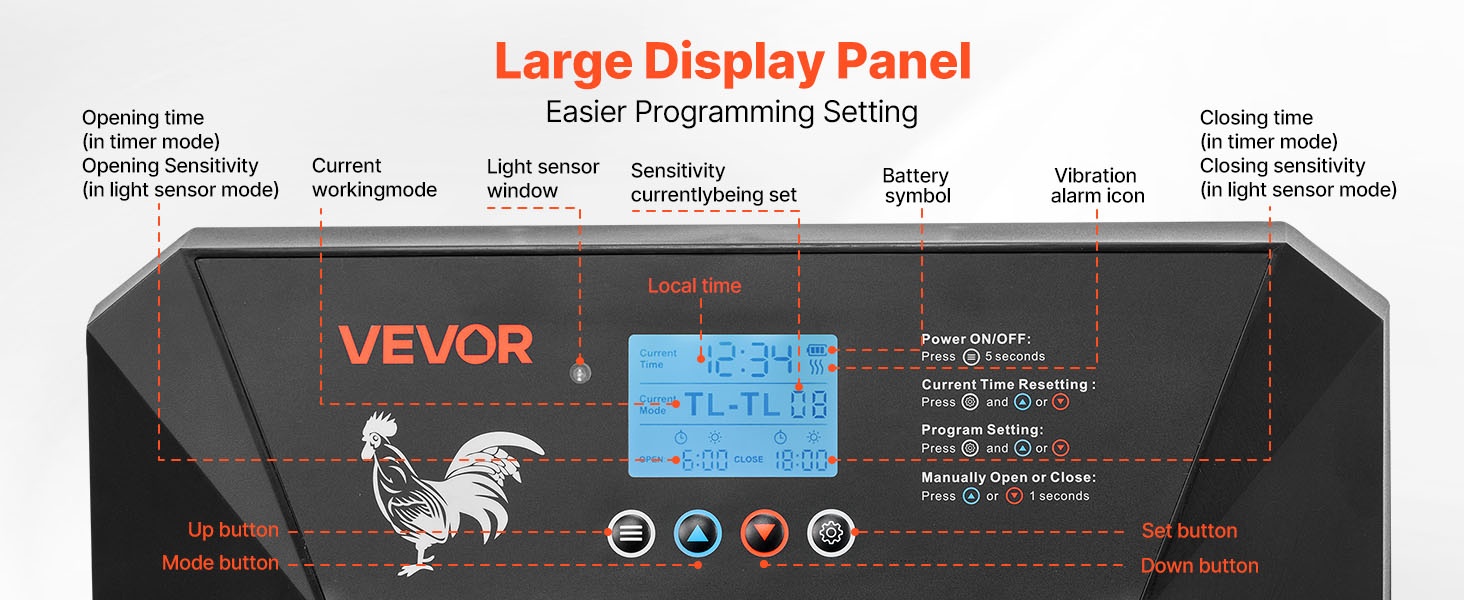 Large Display Panel
Easier Programming Setting

Opening time
(in timer mode)
Opening Sensitivity
(in light sensor mode)

Current
workingmode

Light sensor
window

Sensitivity
currentlybeing set

Battery
symbol

Vibration
alarm icon

Closing time
(in timer mode)
Closing sensitivity
(in light sensor mode)

Local time

VEVOR

Current Time 12:34

Current Mode TL-TL 08

OPEN 6:00 CLOSE 18:00

Power ON/OFF:
Press 5 seconds

Current Time Resetting :
Press and or

Program Setting:
Press and or

Manually Open or Close:
Press or 1 seconds

Up button
Mode button
Set button
Down button