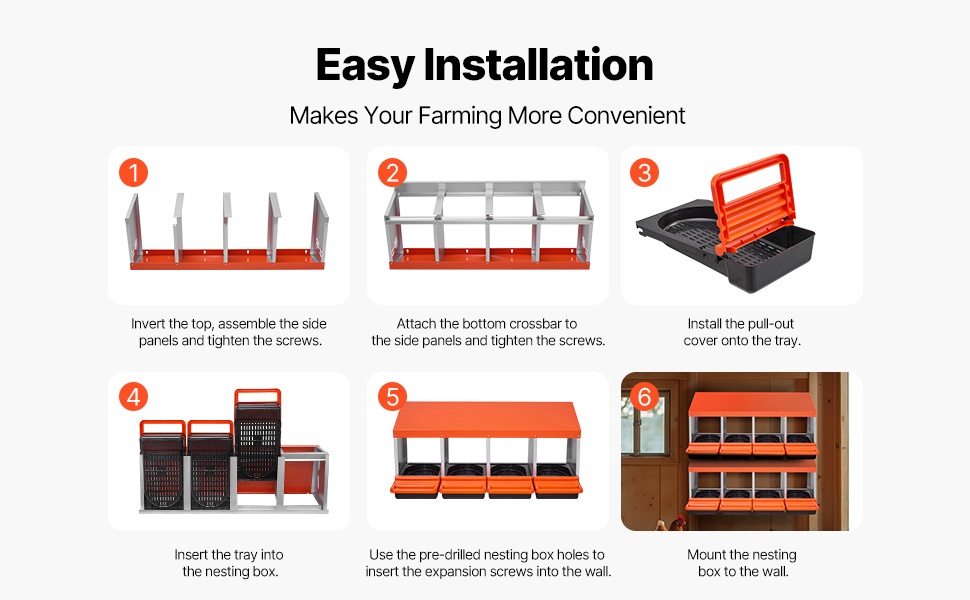 Easy Installation

Makes Your Farming More Convenient

1

Invert the top, assemble the side panels and tighten the screws.

2

Attach the bottom crossbar to the side panels and tighten the screws.

3

Install the pull-out cover onto the tray.

4

Insert the tray into the nesting box.

5

Use the pre-drilled nesting box holes to insert the expansion screws into the wall.

6

Mount the nesting box to the wall.