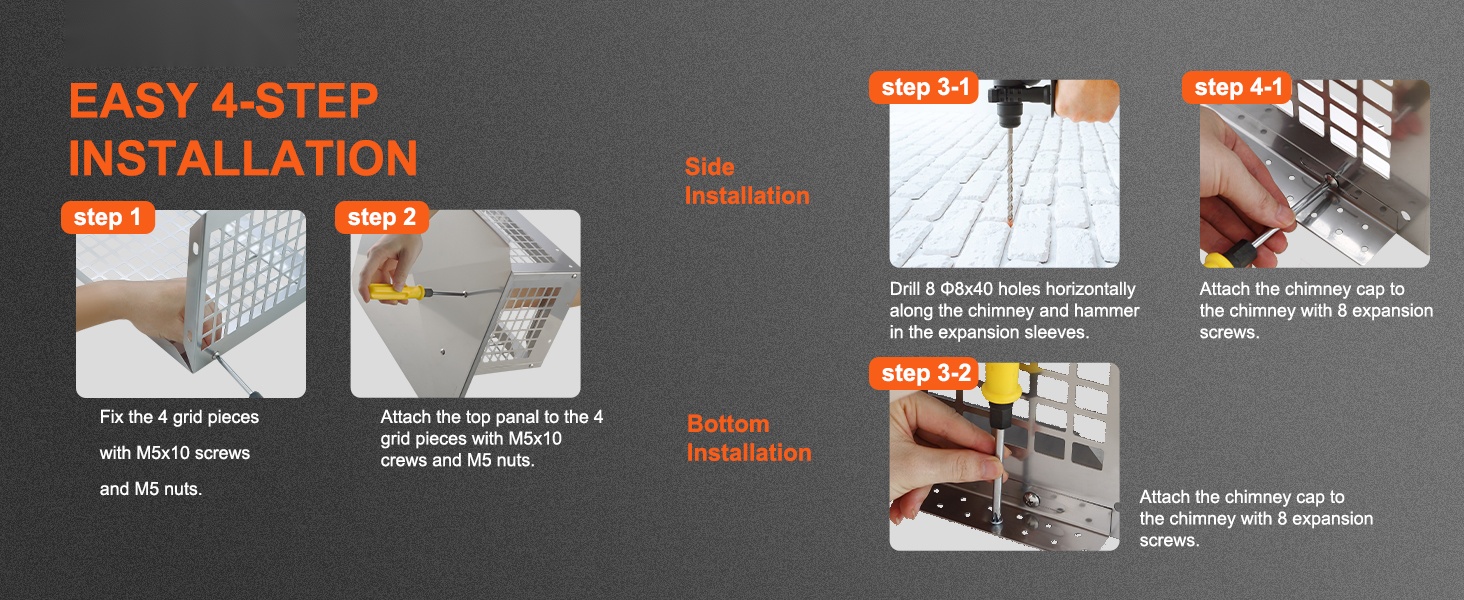 EASY 4-STEP INSTALLATION

step 1

Fix the 4 grid pieces with M5x10 screws and M5 nuts.

step 2

Attach the top panal to the 4 grid pieces with M5x10 crews and M5 nuts.

Side Installation

step 3-1

Drill 8 Φ8x40 holes horizontally along the chimney and hammer in the expansion sleeves.

step 4-1

Attach the chimney cap to the chimney with 8 expansion screws.

Bottom Installation

step 3-2

Attach the chimney cap to the chimney with 8 expansion screws.