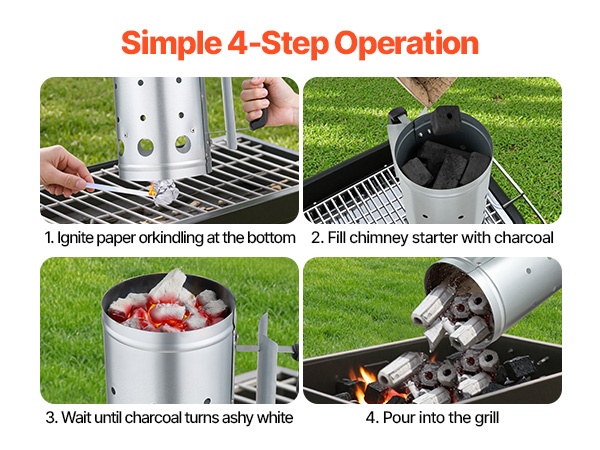 Simple 4-Step Operation

1. Ignite paper orkindling at the bottom

2. Fill chimney starter with charcoal

3. Wait until charcoal turns ashy white

4. Pour into the grill