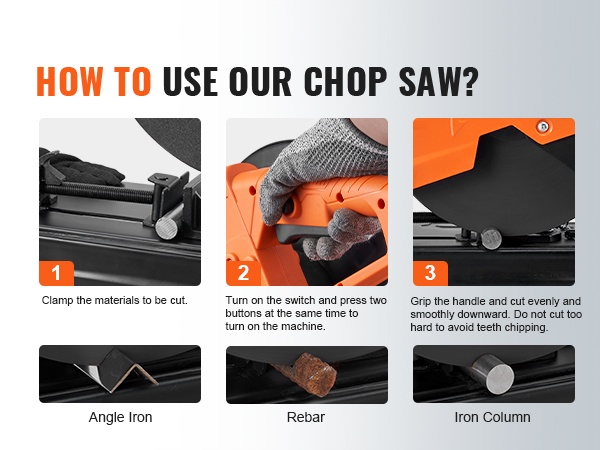 HOW TO USE OUR CHOP SAW?

1
Clamp the materials to be cut.

2
Turn on the switch and press two buttons at the same time to turn on the machine.

3
Grip the handle and cut evenly and smoothly downward. Do not cut too hard to avoid teeth chipping.

Angle Iron

Rebar

Iron Column