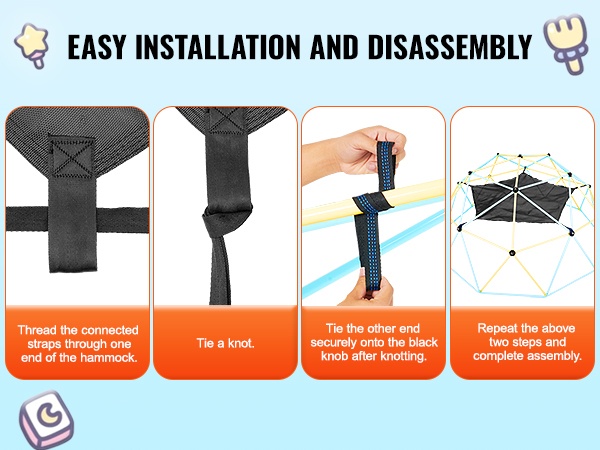 EASY INSTALLATION AND DISASSEMBLY

Thread the connected straps through one end of the hammock.

Tie a knot.

Tie the other end securely onto the black knob after knotting.

Repeat the above two steps and complete assembly.