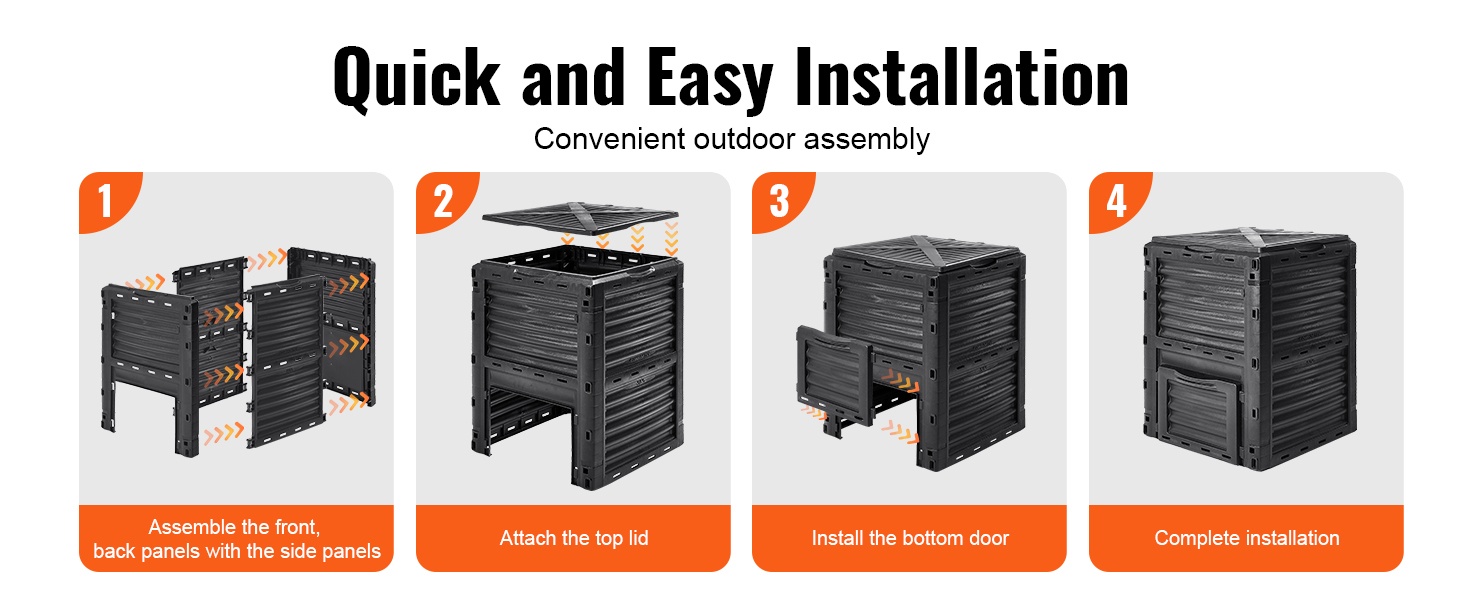 Quick and Easy Installation

Convenient outdoor assembly

1

Assemble the front, back panels with the side panels

2

Attach the top lid

3

Install the bottom door

4

Complete installation