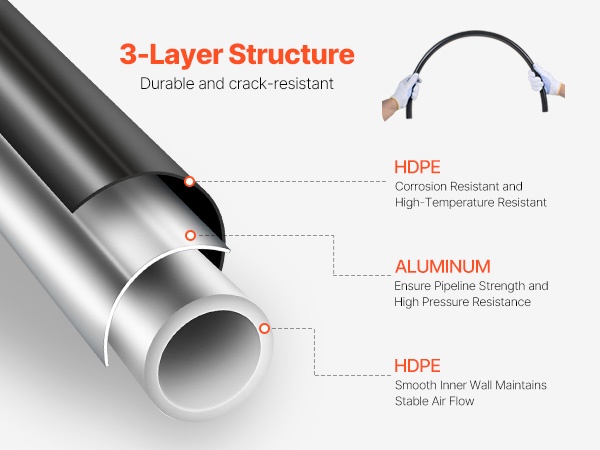 3-Layer Structure
Durable and crack-resistant

HDPE
Corrosion Resistant and High-Temperature Resistant

ALUMINUM
Ensure Pipeline Strength and High Pressure Resistance

HDPE
Smooth Inner Wall Maintains Stable Air Flow