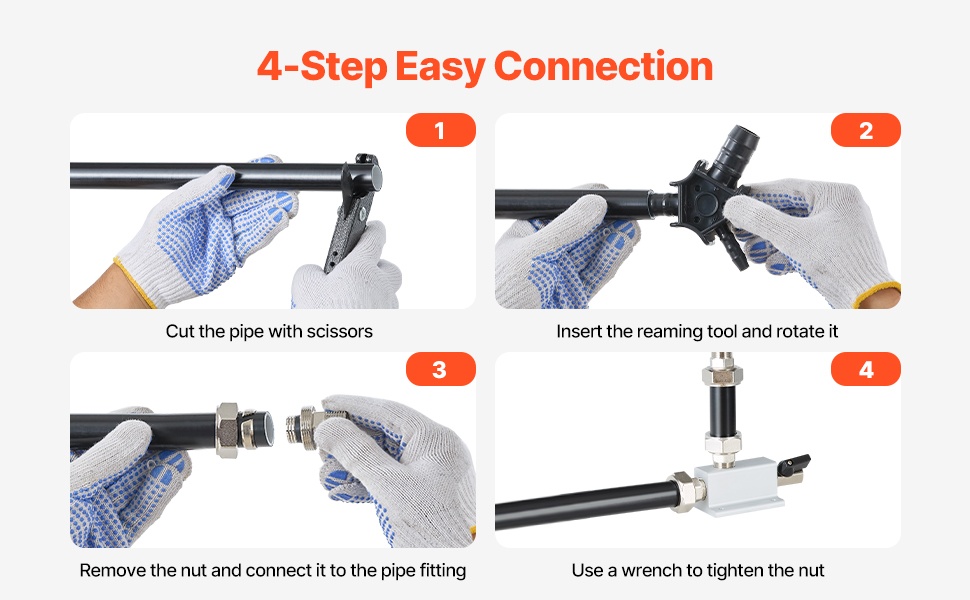 4-Step Easy Connection

1

Cut the pipe with scissors

2

Insert the reaming tool and rotate it

3

Remove the nut and connect it to the pipe fitting

4

Use a wrench to tighten the nut