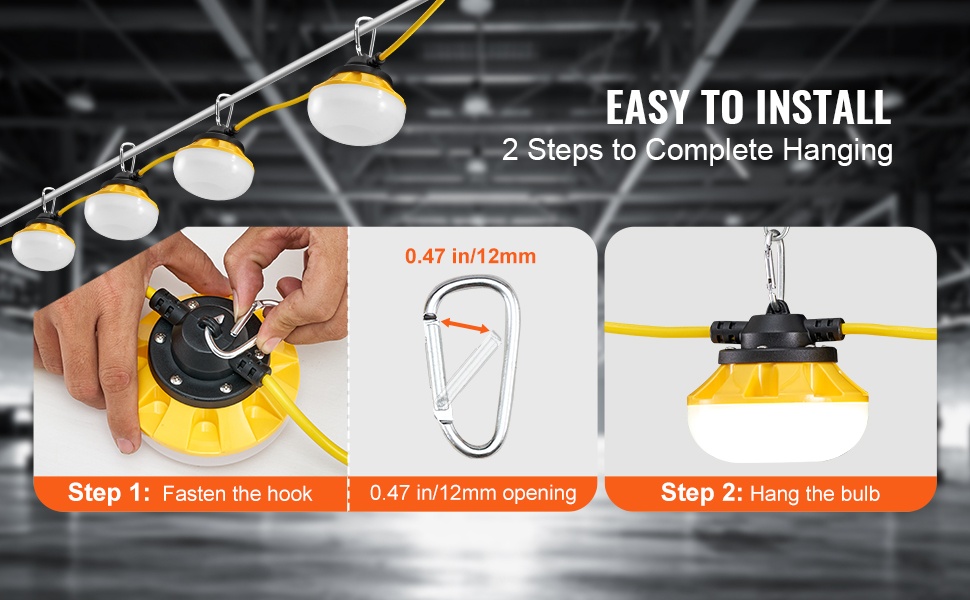 EASY TO INSTALL
2 Steps to Complete Hanging

0.47 in/12mm

Step 1: Fasten the hook

0.47 in/12mm opening

Step 2: Hang the bulb