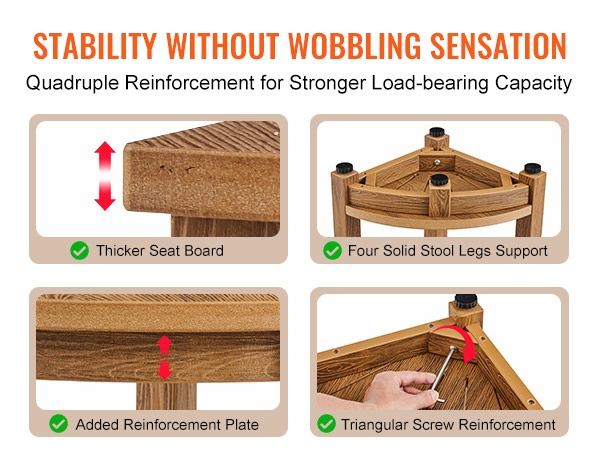 STABILITY WITHOUT WOBBLING SENSATION

Quadruple Reinforcement for Stronger Load-bearing Capacity

Thicker Seat Board

Four Solid Stool Legs Support

Added Reinforcement Plate

Triangular Screw Reinforcement