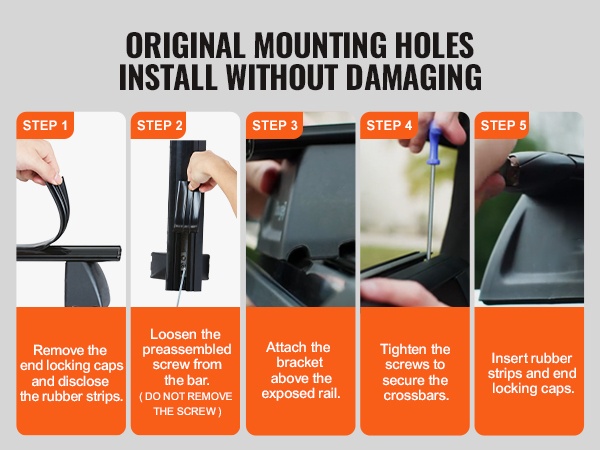 ORIGINAL MOUNTING HOLES
INSTALL WITHOUT DAMAGING

STEP 1

Remove the end locking caps and disclose the rubber strips.

STEP 2

Loosen the preassembled screw from the bar.
( DO NOT REMOVE THE SCREW )

STEP 3

Attach the bracket above the exposed rail.

STEP 4

Tighten the screws to secure the crossbars.

STEP 5

Insert rubber strips and end locking caps.